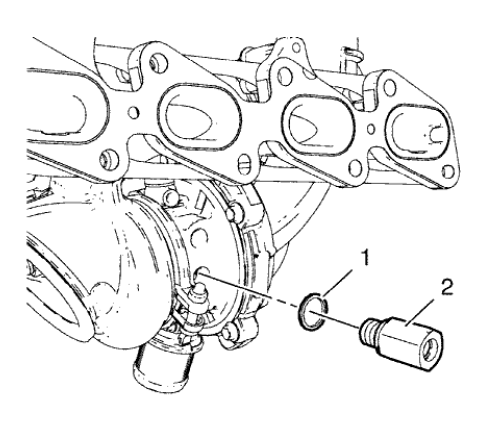 1
2