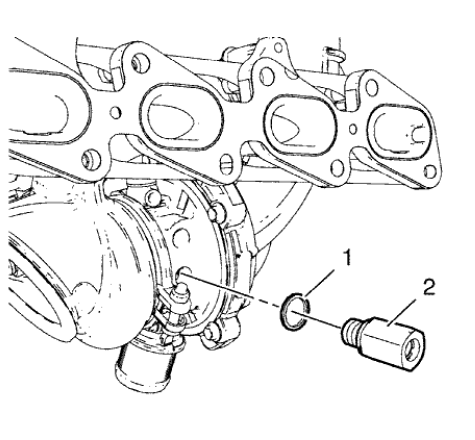 1
2